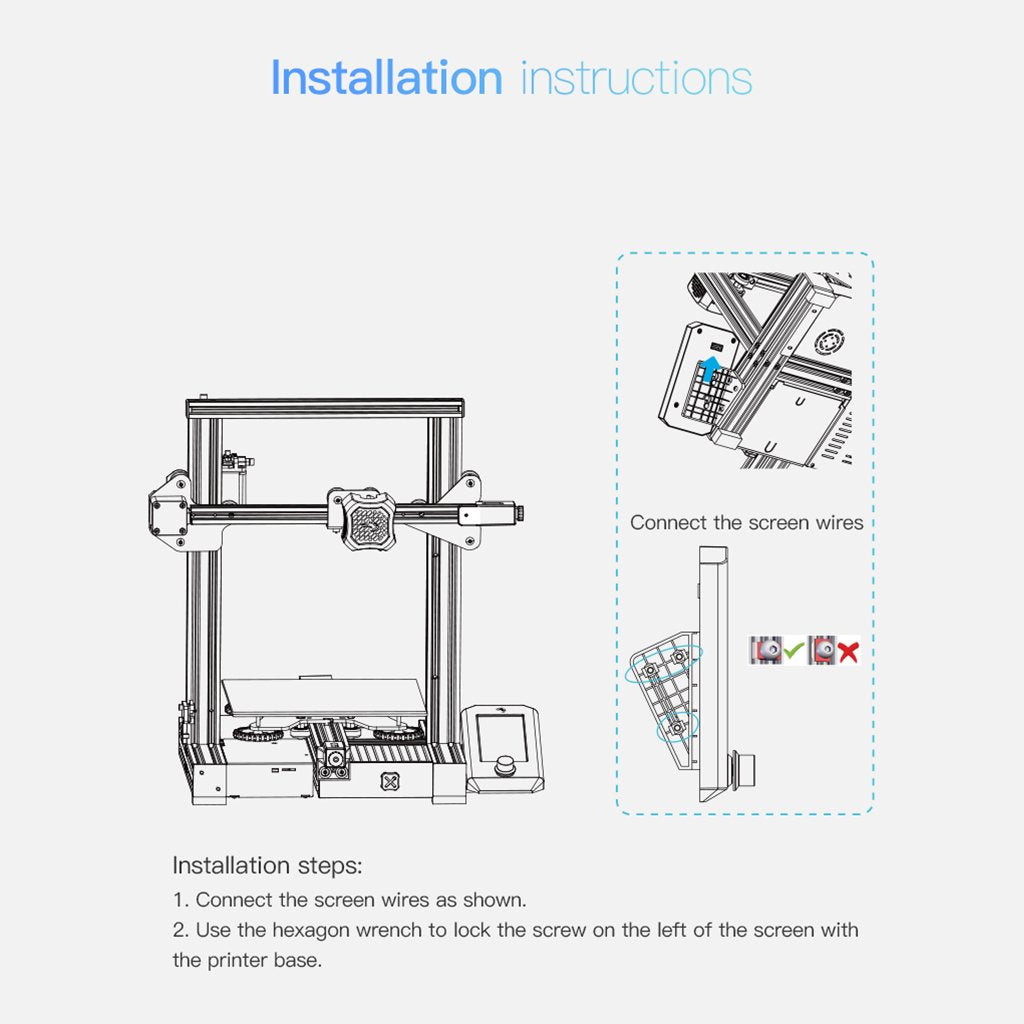 Installation instructions

Connect the screen wires

Installation steps:
1. Connect the screen wires as shown.
2. Use the hexagon wrench to lock the screw on the left of the screen with the printer base.